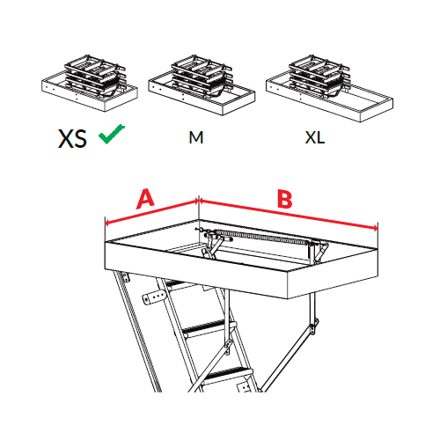 XS

M

XL

A

B